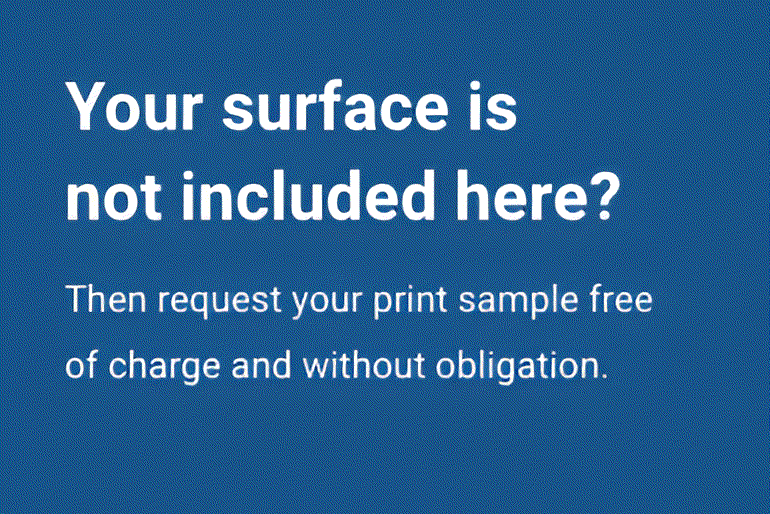 Your surface is not included here?

Then request your print sample free of charge and without obligation.